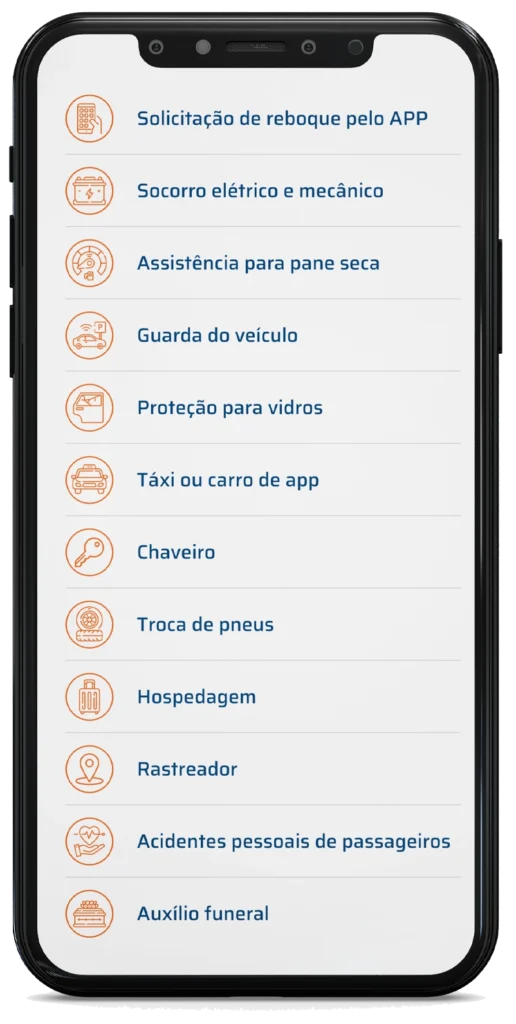 Solicitação de reboque pelo APP

Socorro elétrico e mecânico

Assistência para pane seca

Guarda do veículo

Proteção para vidros

Táxi ou carro de app

Chaveiro

Troca de pneus

Hospedagem

Rastreador

Acidentes pessoais de passageiros

Auxílio funeral